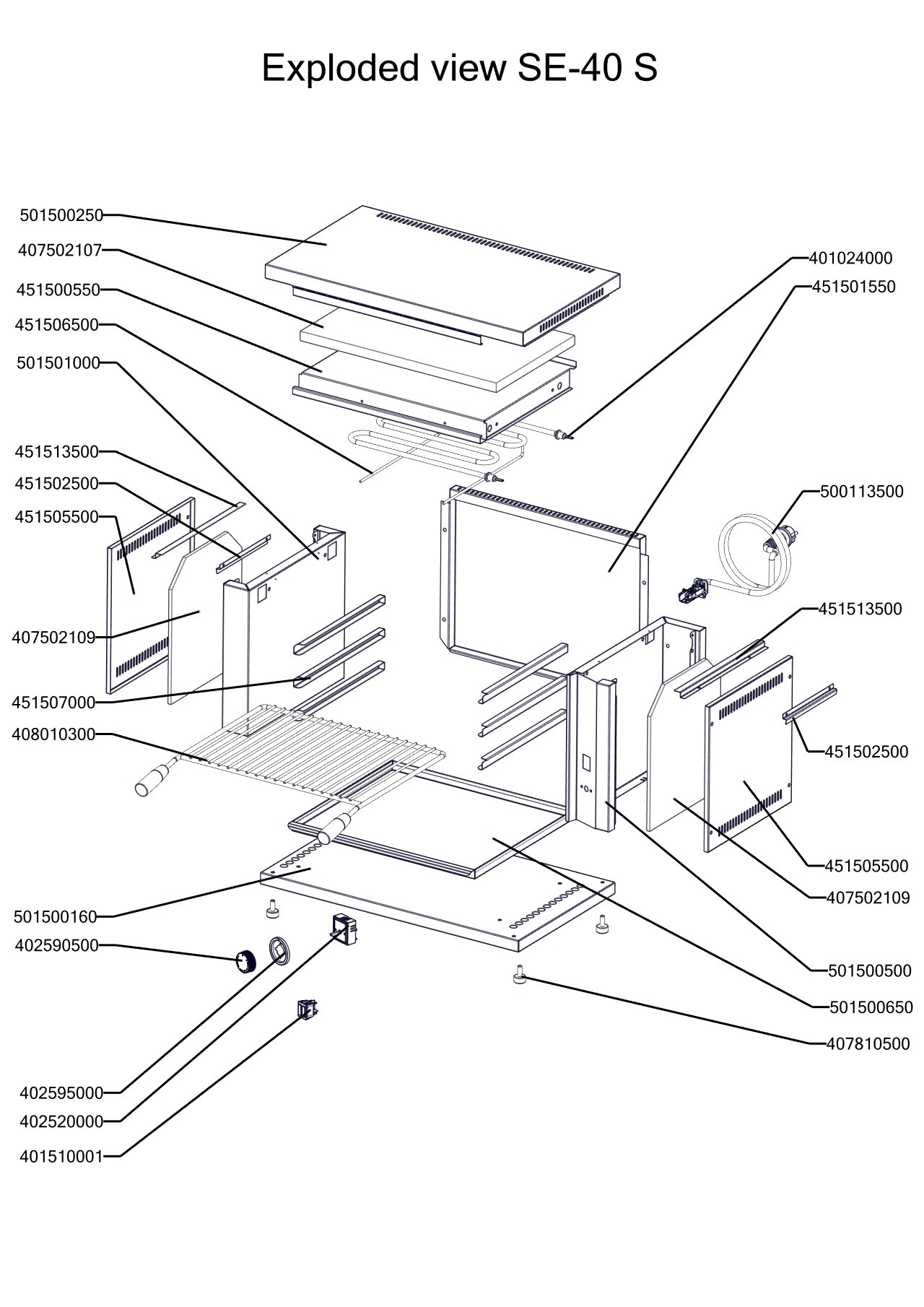 Exploded view SE-40 S

501500250
407502107
451500550
451506500
501501000
451513500
451502500
451505500
407502109
451507000
408010300
501500160
402590500
402595000
402520000
401510001

401024000
451501550
500113500
451513500
451502500
451505500
407502109
501500500
501500650
407810500